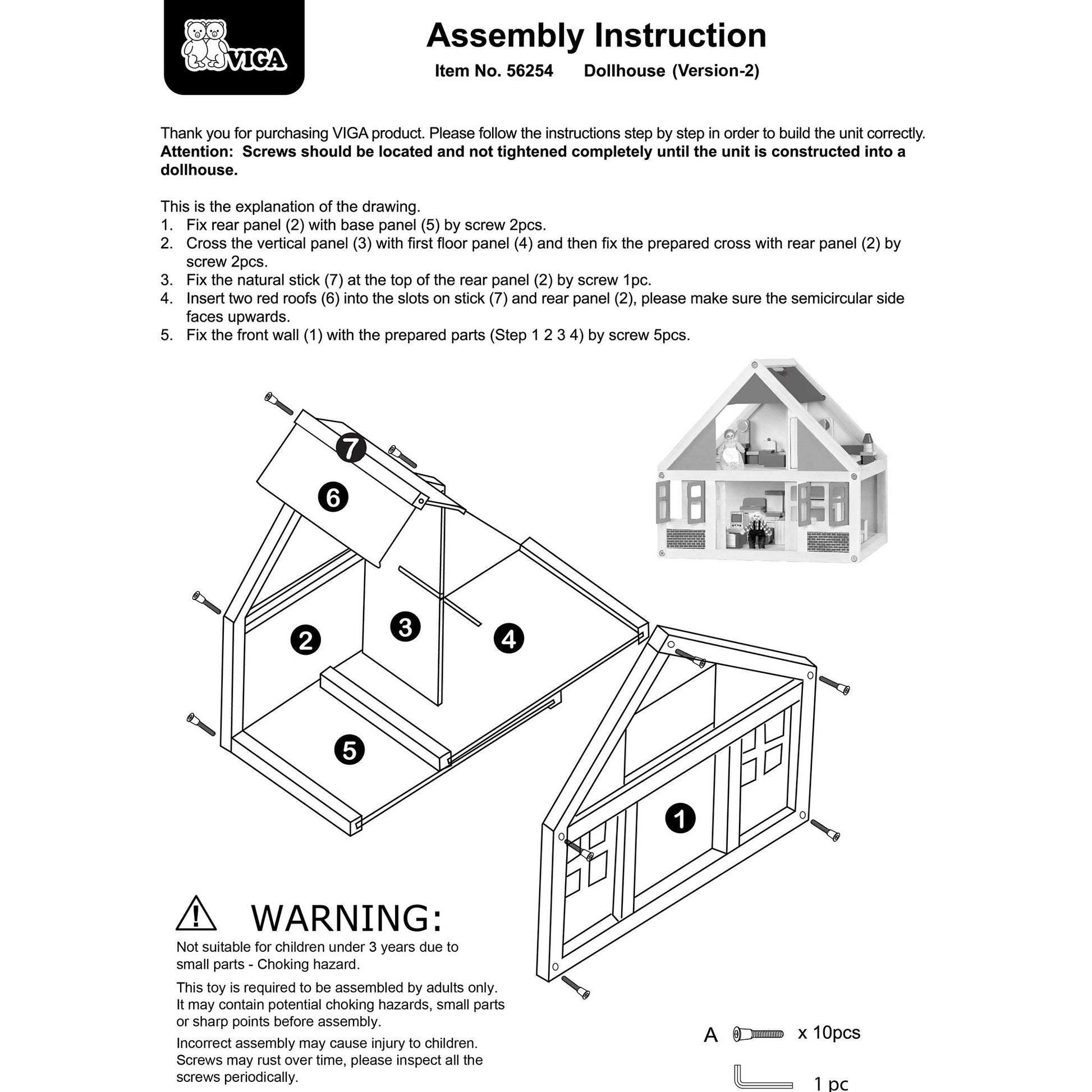 VIGA

Assembly Instruction

Item No. 56254 Dollhouse (Version-2)

Thank you for purchasing VIGA product. Please follow the instructions step by step in order to build the unit correctly.
**Attention: Screws should be located and not tightened completely until the unit is constructed into a dollhouse.**

This is the explanation of the drawing.
1. Fix rear panel (2) with base panel (5) by screw 2pcs.
2. Cross the vertical panel (3) with first floor panel (4) and then fix the prepared cross with rear panel (2) by screw 2pcs.
3. Fix the natural stick (7) at the top of the rear panel (2) by screw 1pc.
4. Insert two red roofs (6) into the slots on stick (7) and rear panel (2), please make sure the semicircular side faces upwards.
5. Fix the front wall (1) with the prepared parts (Step 1 2 3 4) by screw 5pcs.

7
6
2
3
4
5
1

WARNING:
Not suitable for children under 3 years due to small parts - Choking hazard.

This toy is required to be assembled by adults only. It may contain potential choking hazards, small parts or sharp points before assembly.

Incorrect assembly may cause injury to children. Screws may rust over time, please inspect all the screws periodically.

A x 10pcs

1 pc