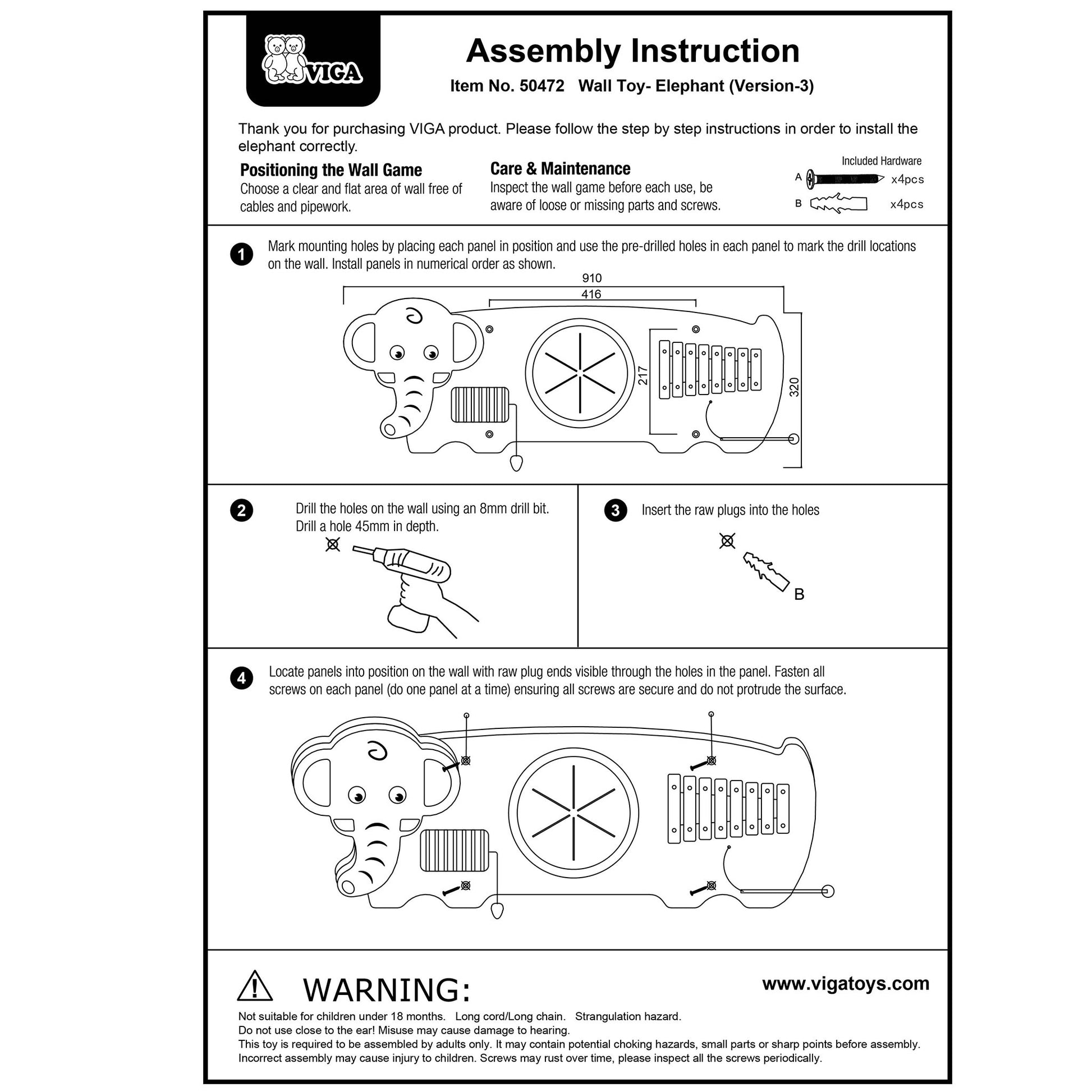 VIGA

Assembly Instruction

Item No. 50472 Wall Toy- Elephant (Version-3)

Thank you for purchasing VIGA product. Please follow the step by step instructions in order to install the elephant correctly.

Positioning the Wall Game
Choose a clear and flat area of wall free of cables and pipework.

Care & Maintenance
Inspect the wall game before each use, be aware of loose or missing parts and screws.

Included Hardware
A x4pcs
B x4pcs

1 Mark mounting holes by placing each panel in position and use the pre-drilled holes in each panel to mark the drill locations on the wall. Install panels in numerical order as shown.

910
416
217
320

2 Drill the holes on the wall using an 8mm drill bit. Drill a hole 45mm in depth.

3 Insert the raw plugs into the holes

B

4 Locate panels into position on the wall with raw plug ends visible through the holes in the panel. Fasten all screws on each panel (do one panel at a time) ensuring all screws are secure and do not protrude the surface.

WARNING:

www.vigatoys.com

Not suitable for children under 18 months. Long cord/Long chain. Strangulation hazard.
Do not use close to the ear! Misuse may cause damage to hearing.
This toy is required to be assembled by adults only. It may contain potential choking hazards, small parts or sharp points before assembly.
Incorrect assembly may cause injury to children. Screws may rust over time, please inspect all the screws periodically.