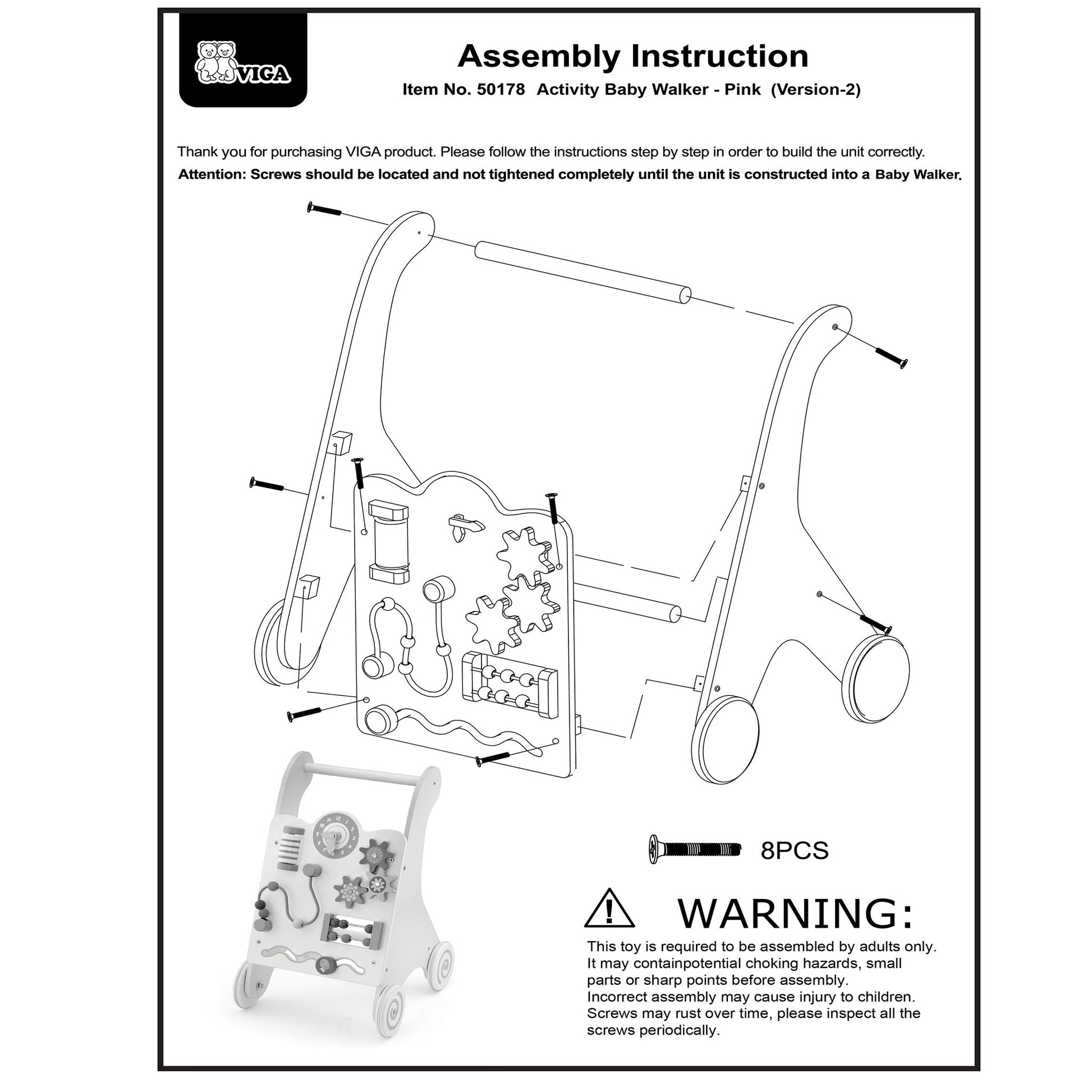 VIGA

Assembly Instruction

Item No. 50178 Activity Baby Walker - Pink (Version-2)

Thank you for purchasing VIGA product. Please follow the instructions step by step in order to build the unit correctly.

Attention: Screws should be located and not tightened completely until the unit is constructed into a Baby Walker.

8PCS

WARNING:

This toy is required to be assembled by adults only. It may containpotential choking hazards, small parts or sharp points before assembly. Incorrect assembly may cause injury to children. Screws may rust over time, please inspect all the screws periodically.